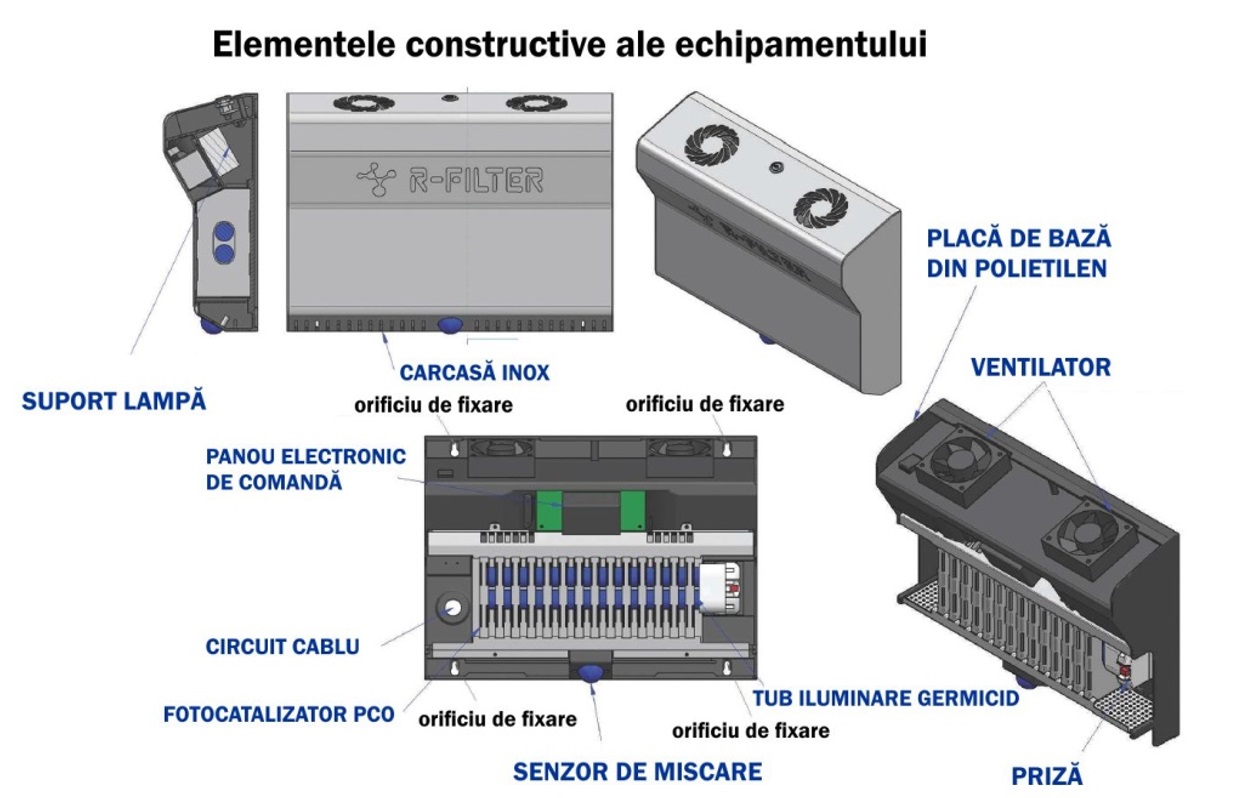 Elementele constructive ale echipamentului

R-FILTER

PLACĂ DE BAZĂ DIN POLIETILEN

VENTILATOR

SUPORT LAMPĂ

CARCASĂ INOX

orificiu de fixare

orificiu de fixare

PANOU ELECTRONIC DE COMANDĂ

CIRCUIT CABLU

FOTOCATALIZATOR PCO

orificiu de fixare

orificiu de fixare

TUB ILUMINARE GERMICID

SENZOR DE MISCARE

PRIZĂ